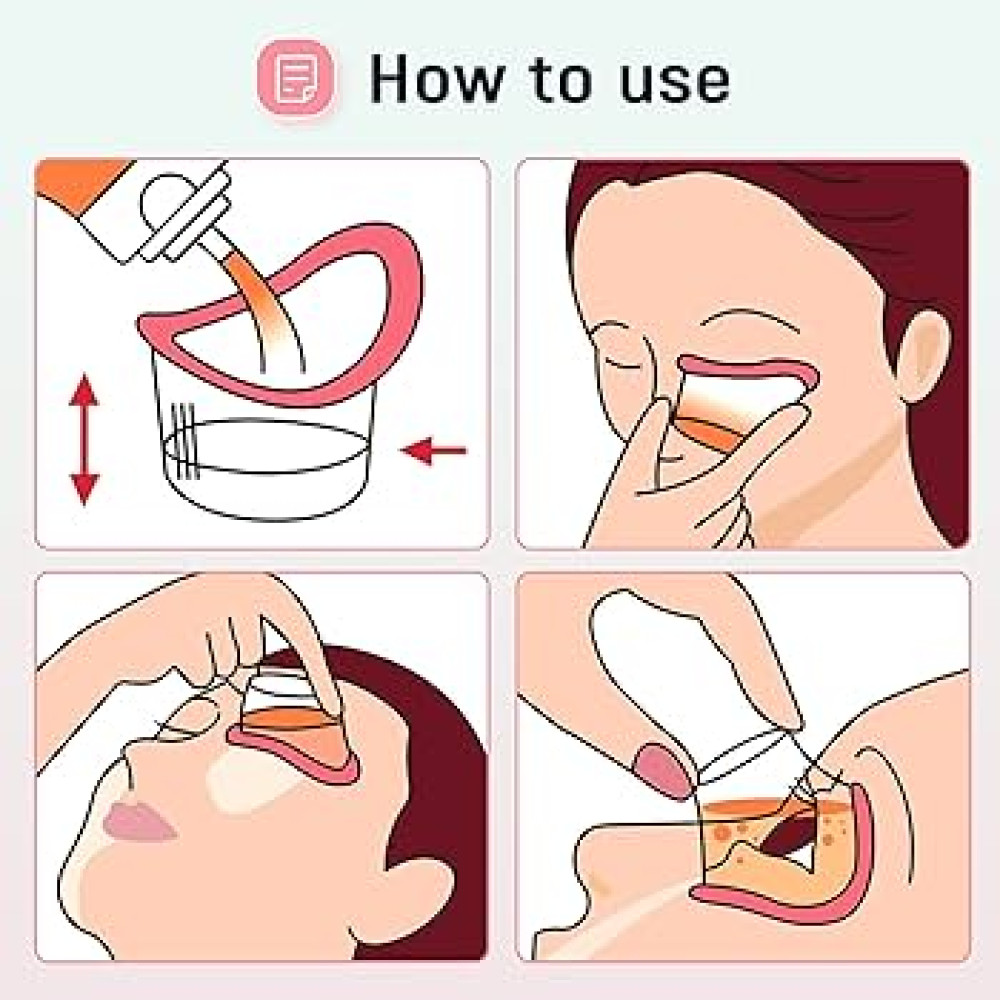 How to use