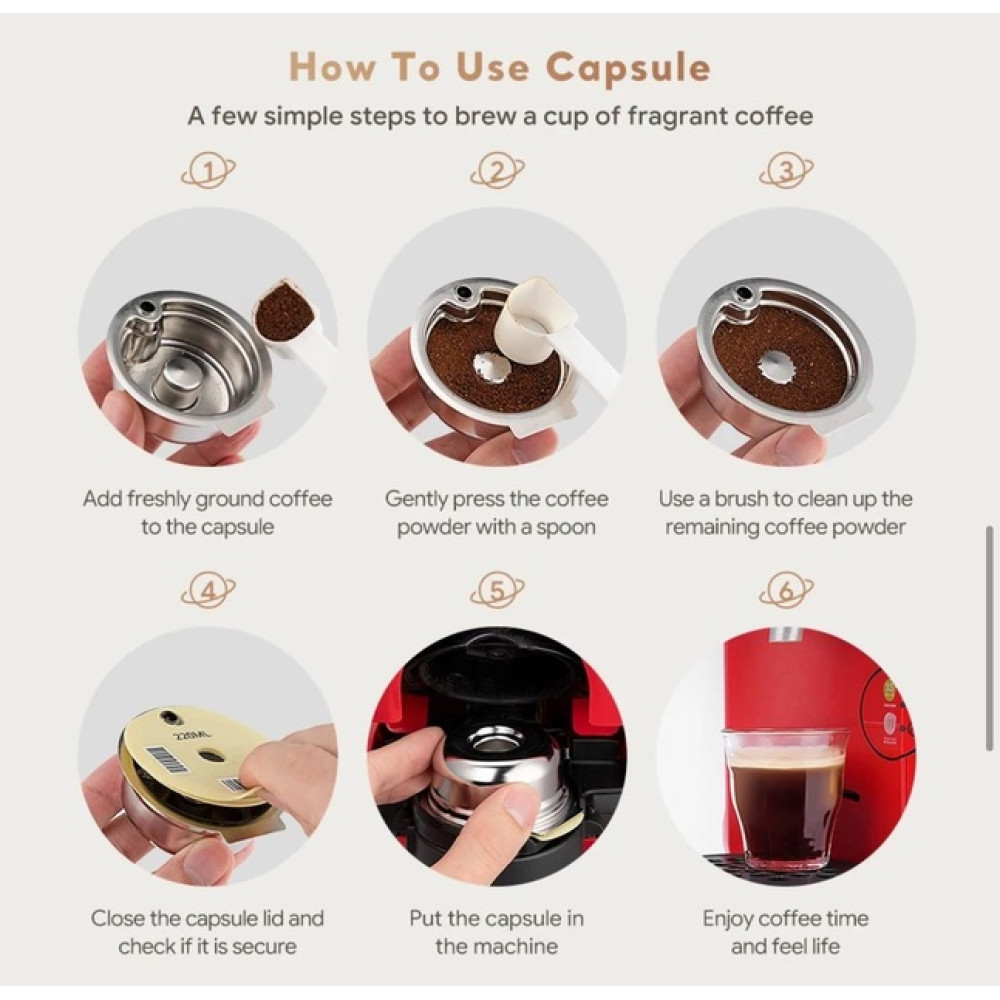 How To Use Capsule

A few simple steps to brew a cup of fragrant coffee

1

Add freshly ground coffee to the capsule

2

Gently press the coffee powder with a spoon

3

Use a brush to clean up the remaining coffee powder

4

220ML

Close the capsule lid and check if it is secure

5

Put the capsule in the machine

6

Enjoy coffee time and feel life